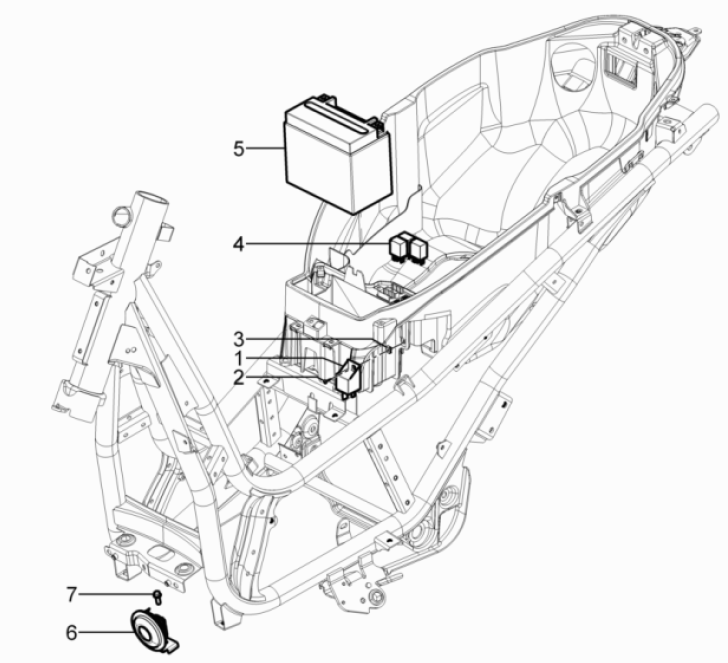 5
4
3
1
2
7
6