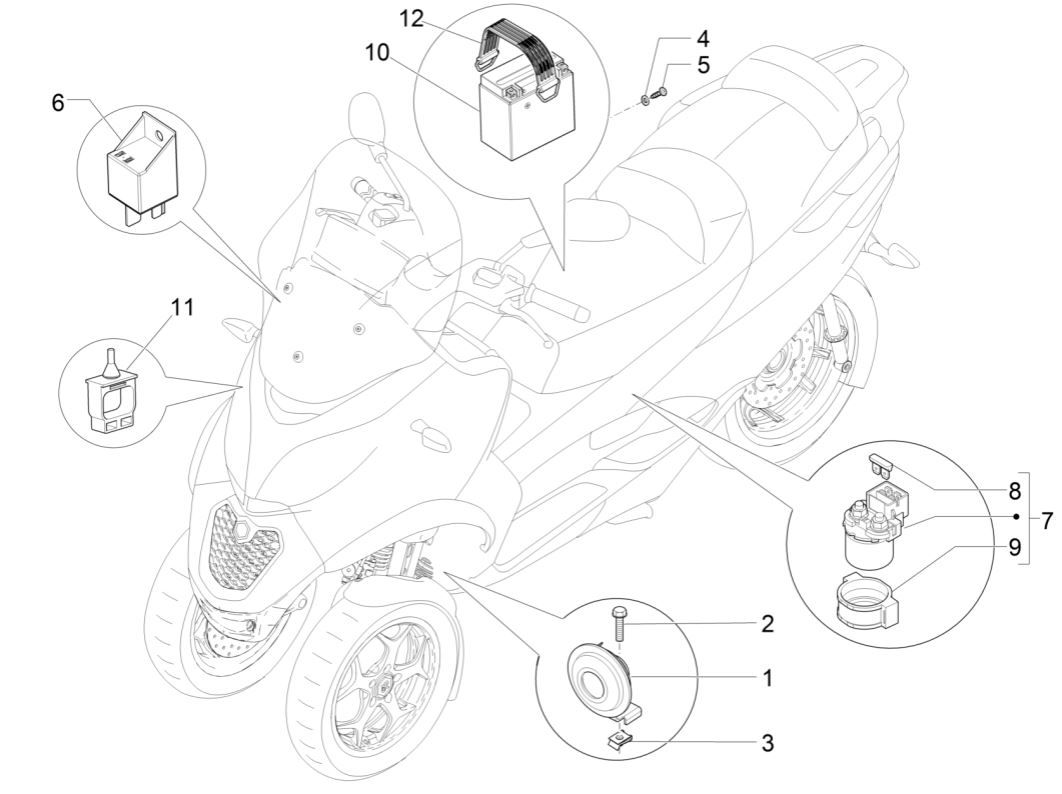 12
10
4
5
6
11
8
7
9
2
1
3