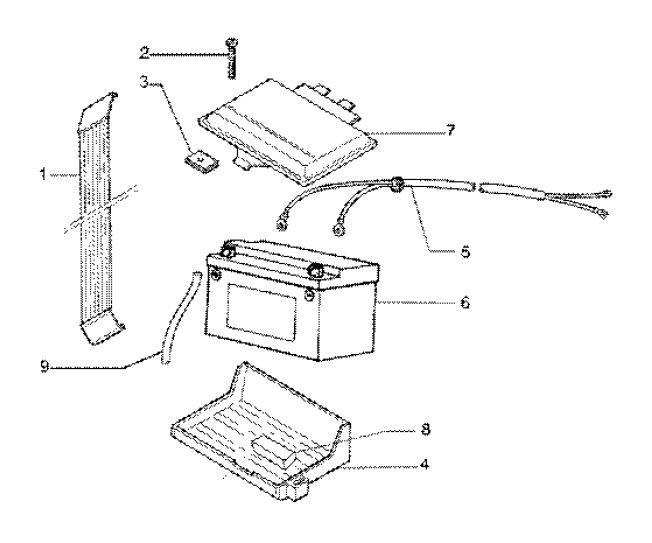 2
3
7
1
5
6
9
8
4