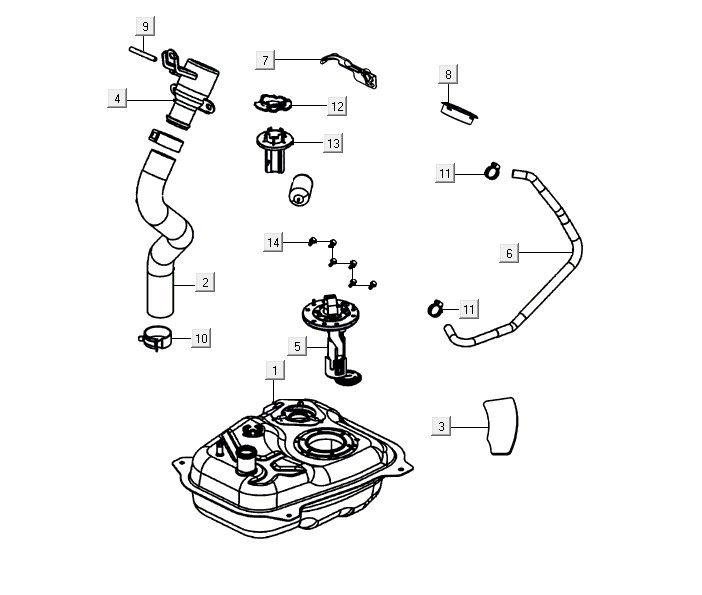 9
7
8
4
12
13
11
14
6
2
11
10
5
1
3