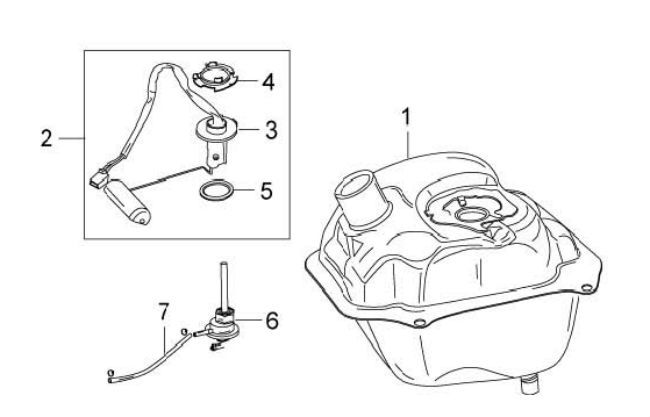 2
4
3
5
1
7
6