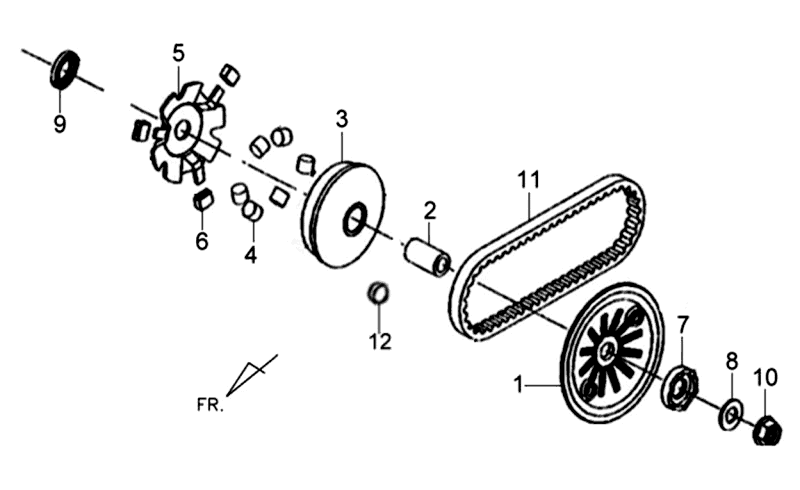 5
9
3
11
2
6
4
12
7
8
10
1
FR.