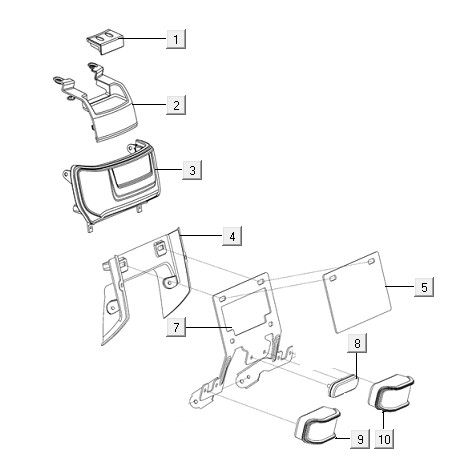 1
2
3
4
5
7
8
9
10