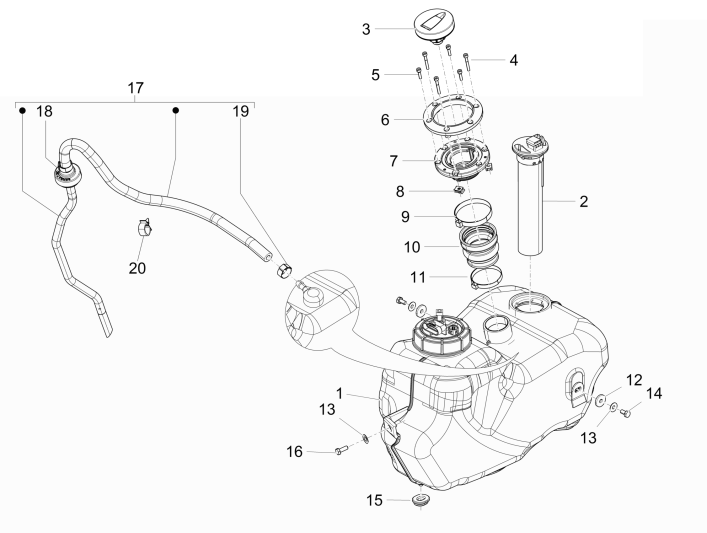 3
4
5
17
18
19
6
7
2
8
9
10
20
11
1
12
14
13
13
16
15