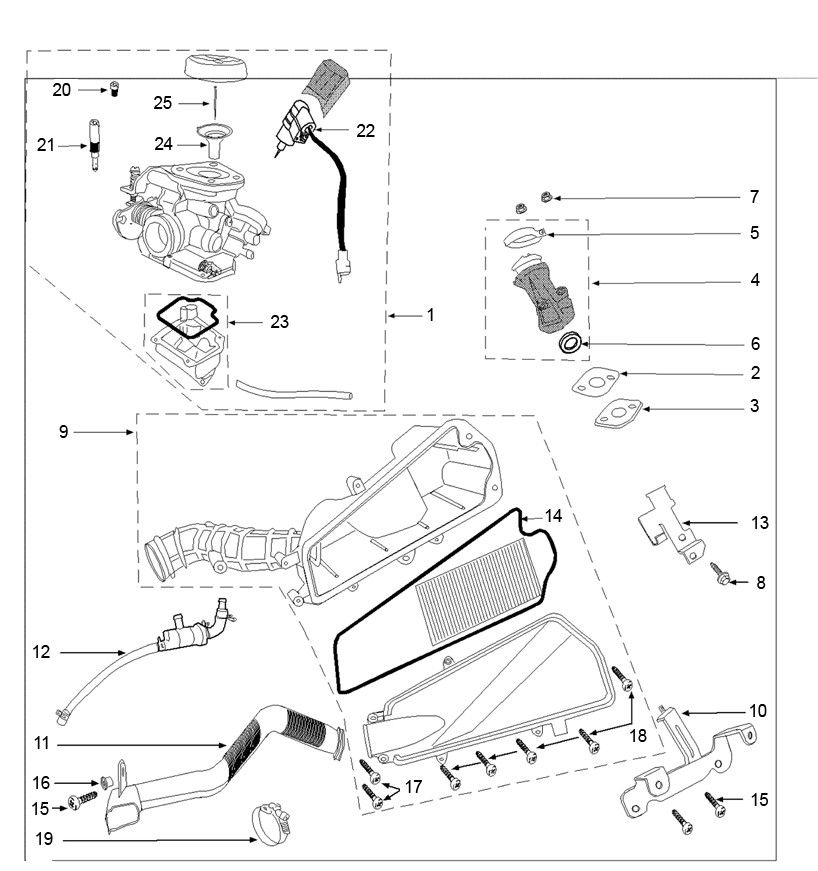 20
25
21
24
22
7
5
4
23
1
6
2
3
9
14
13
8
12
10
11
18
16
17
15
15
19