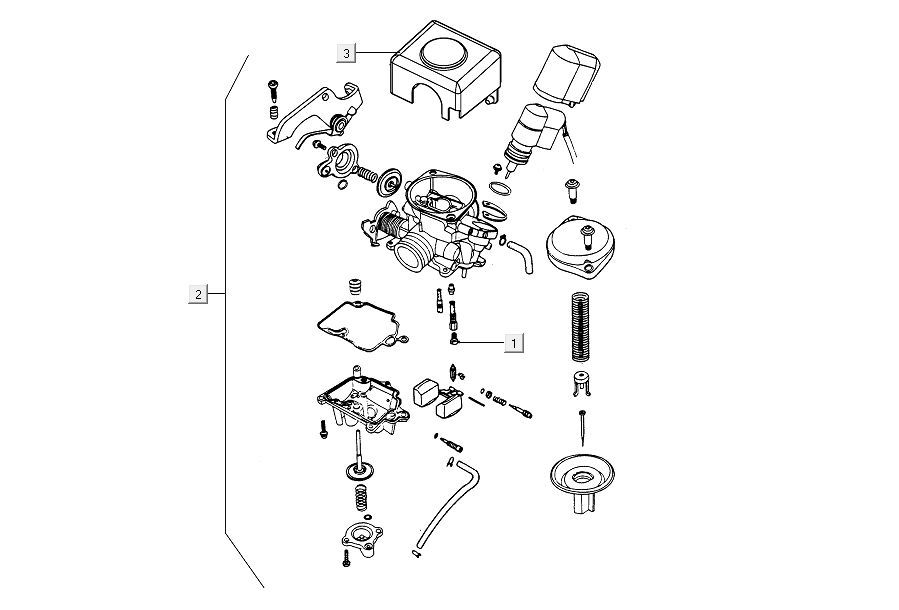 3
2
1