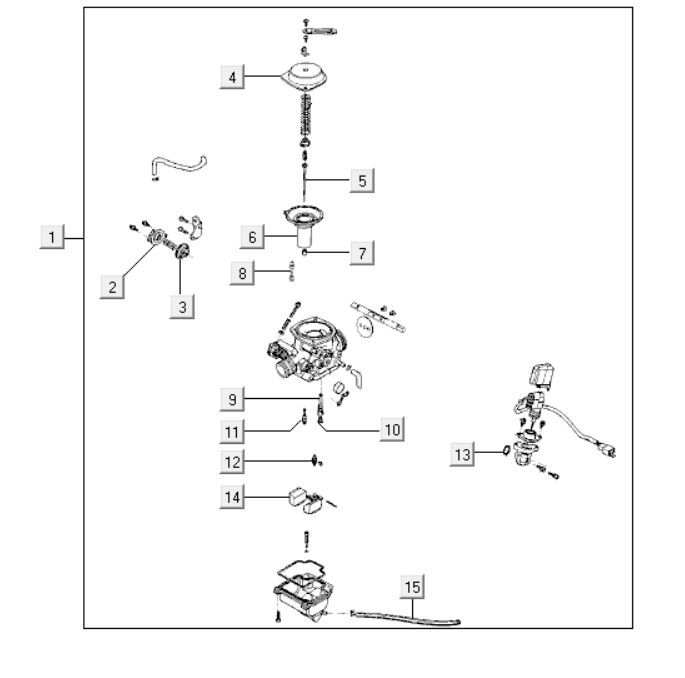 4

5

1

6

7

2

8

3

9

11

10

13

12

14

15