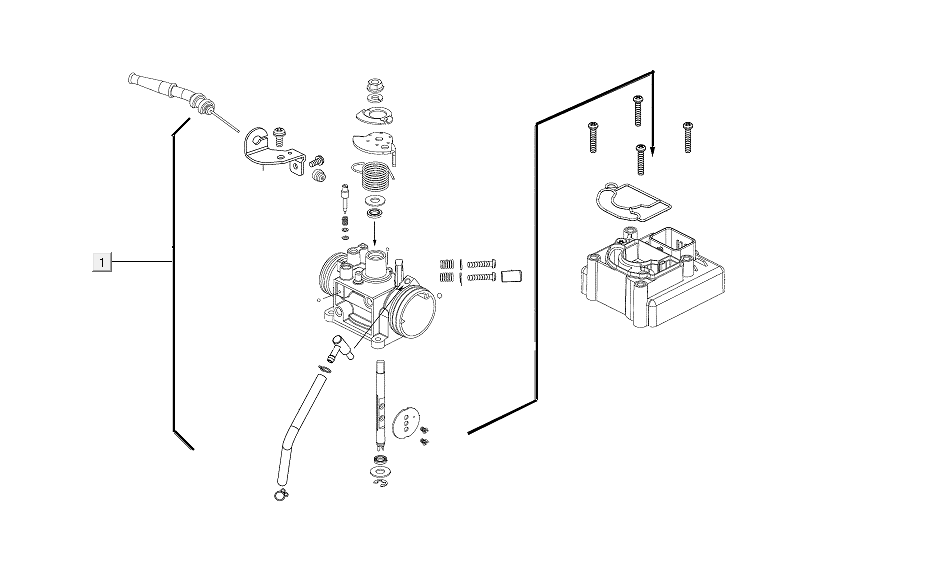 1