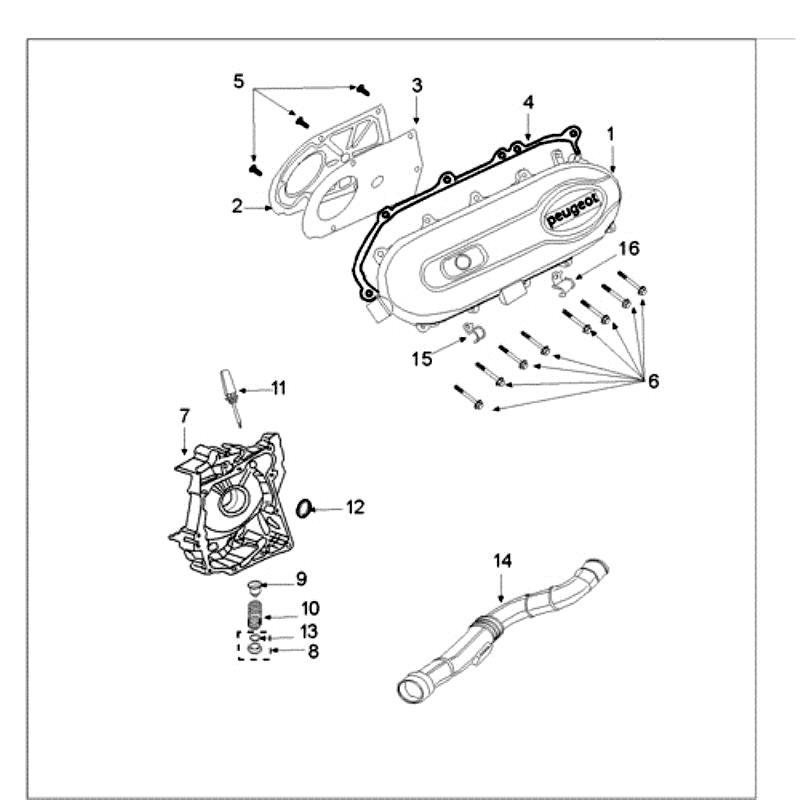 5
3
4
1
2
peugeot
16
15
6
11
7
12
9
10
13
8
14