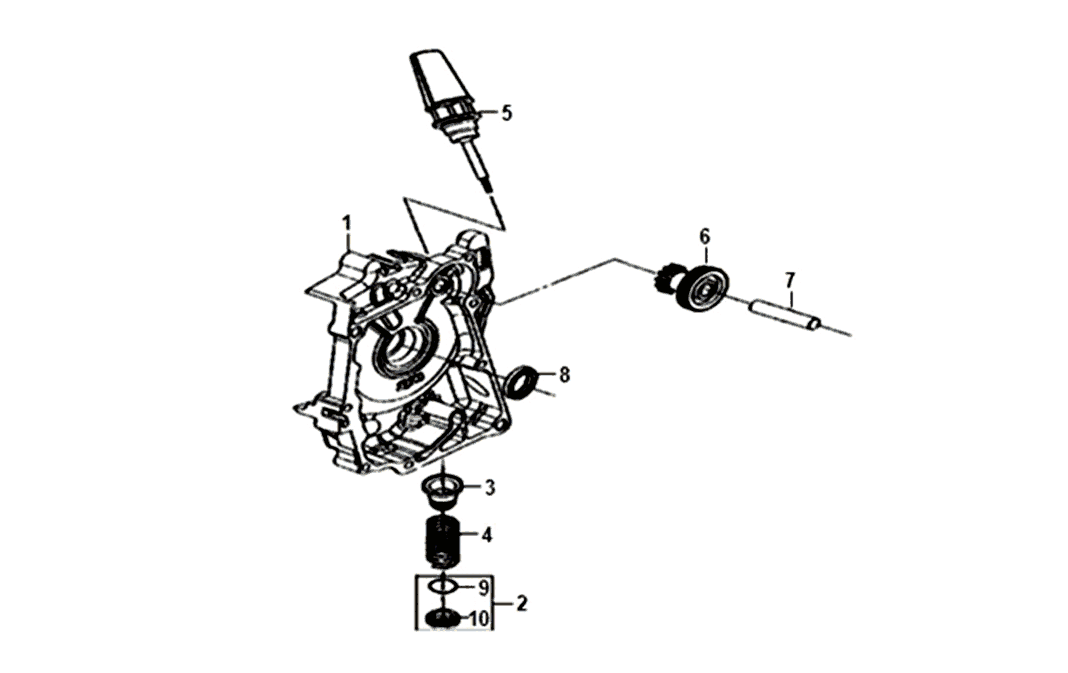 5
1
6
7
8
3
4
9
2
10