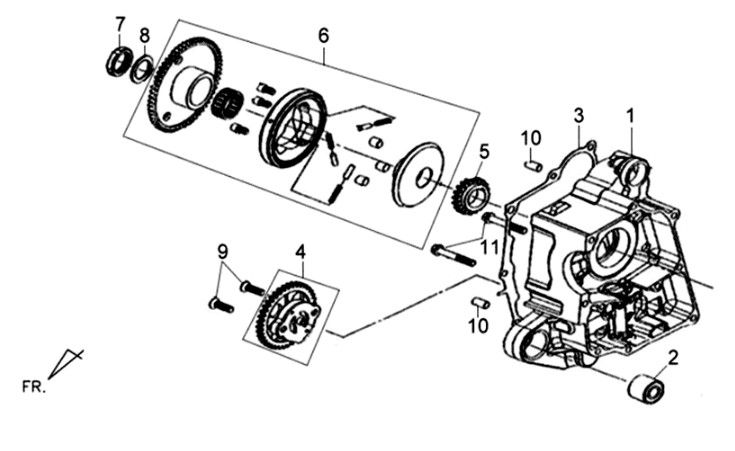 7
8
6
3
1
10
5
11
9
4
10
2
FR.