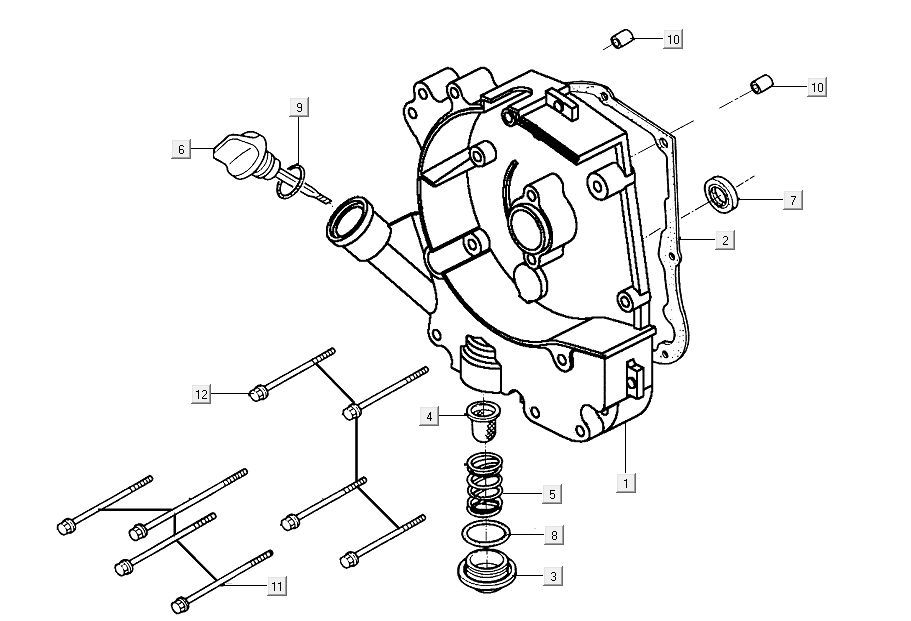 10
10
9
6
7
2
12
4
1
5
8
3
11