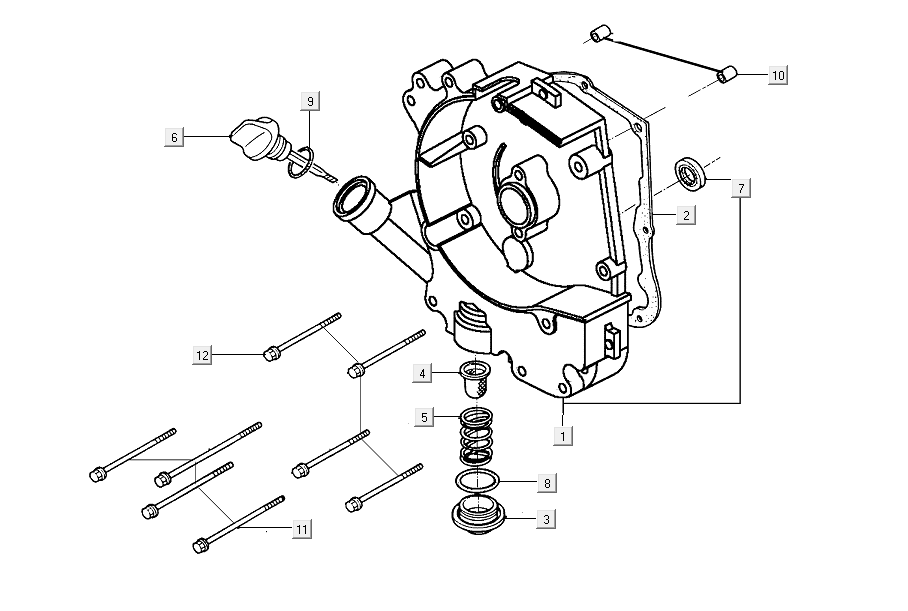 10
9
6
7
2
12
4
5
1
8
3
11