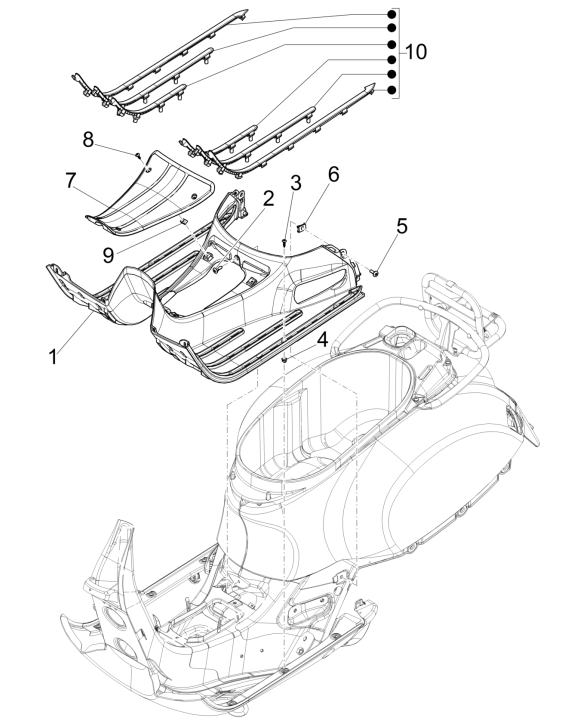 10
8
7
3
6
2
5
9
1
4