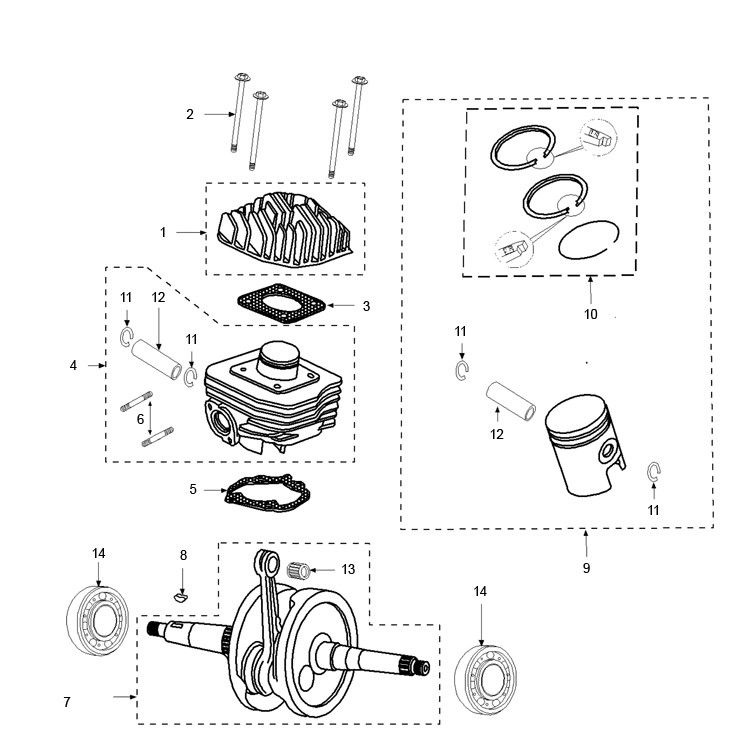 2
1
3
11
12
11
4
6
5
10
11
12
11
9
14
8
13
14
7