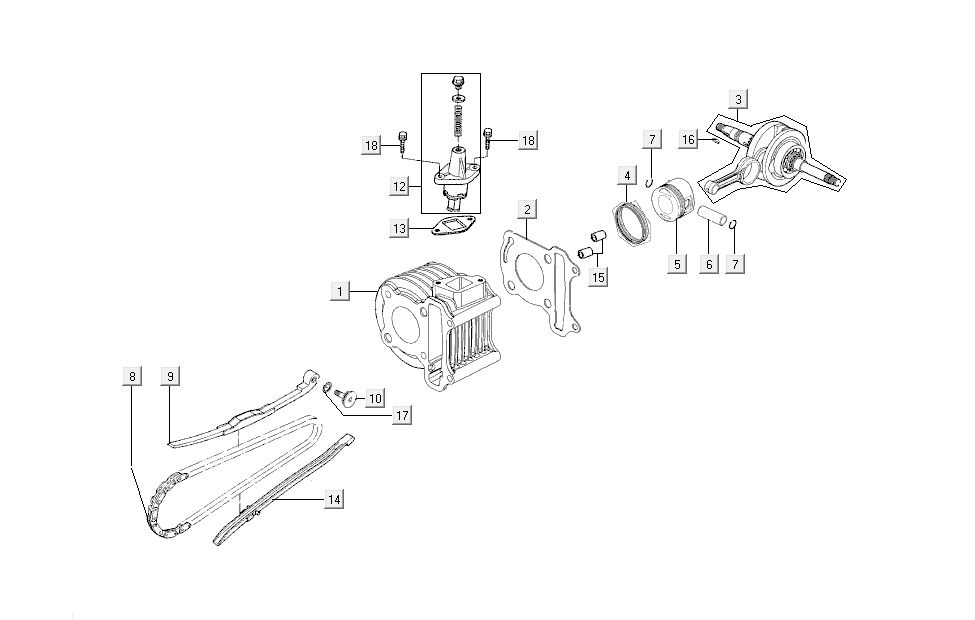 18
18
12
13
3
16
7
4
2
15
5
6
7
1
8
9
10
17
14