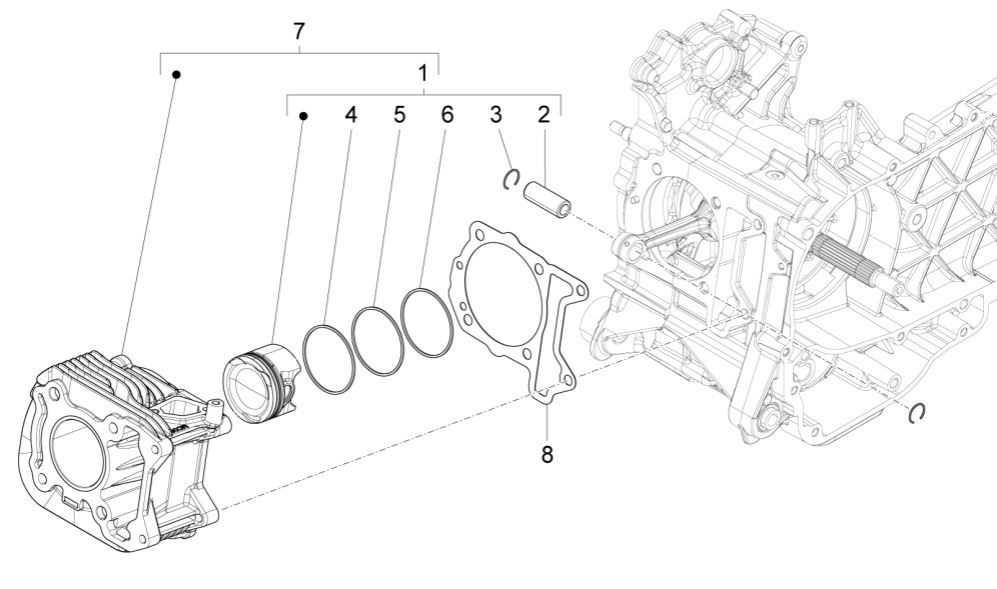 7
1
4
5
6
3
2
8