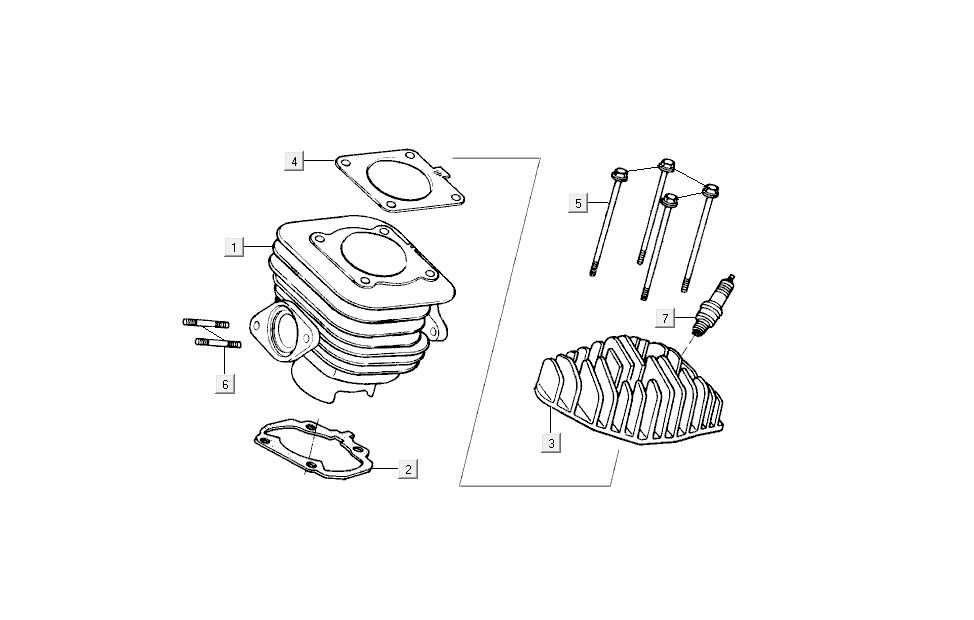 4
1
6
2
5
7
3