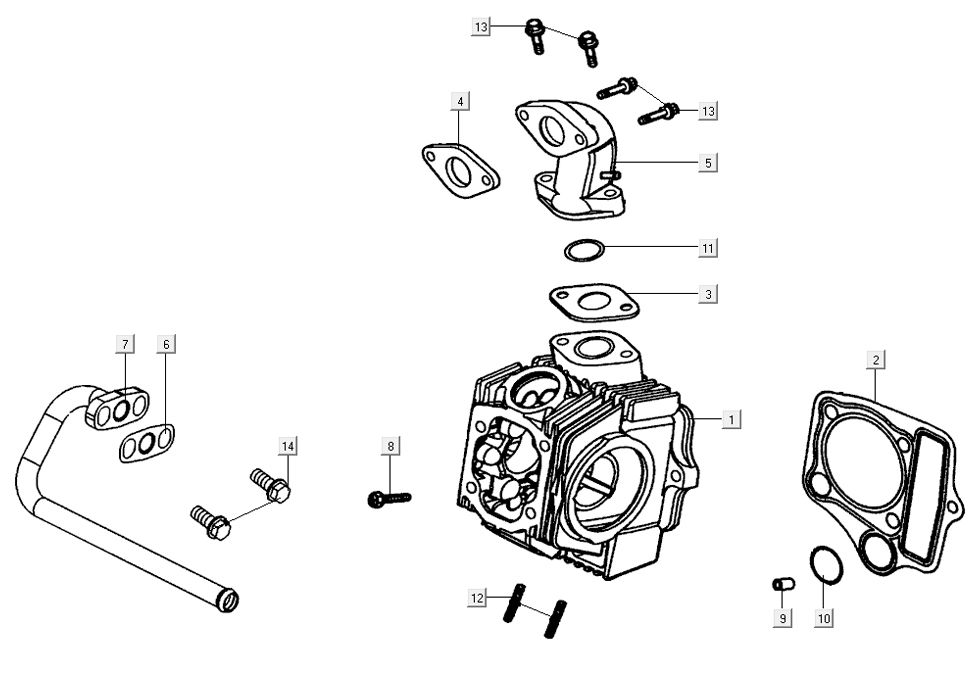 13
4
13
5
11
3
7
6
2
1
14
8
12
9
10