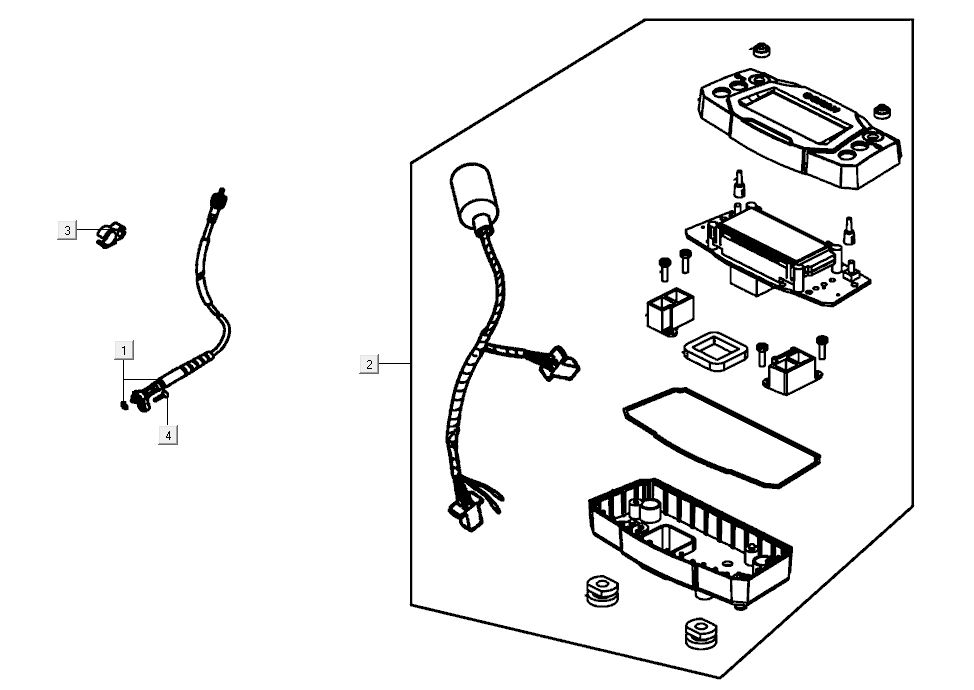 3

1

4

2