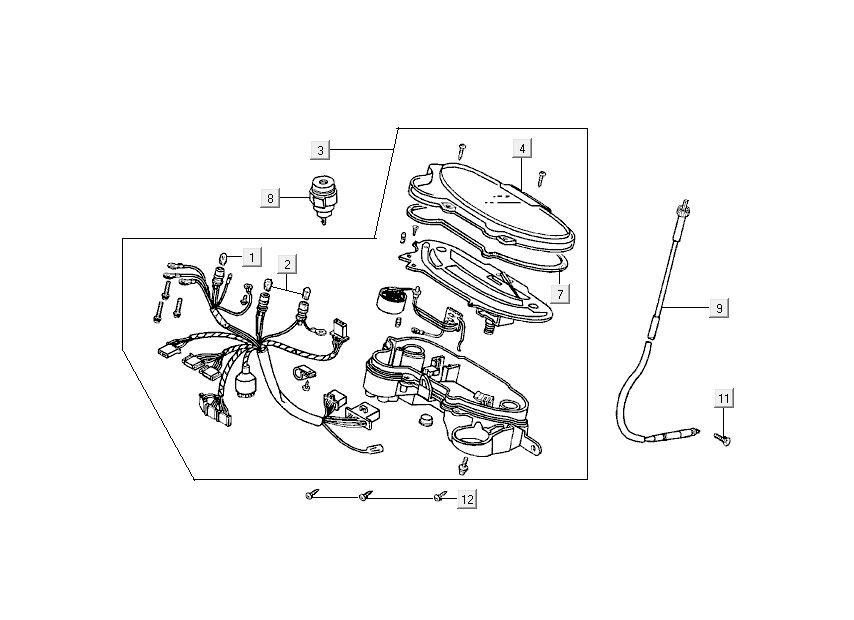 3
4
8
1
2
7
9
11
12