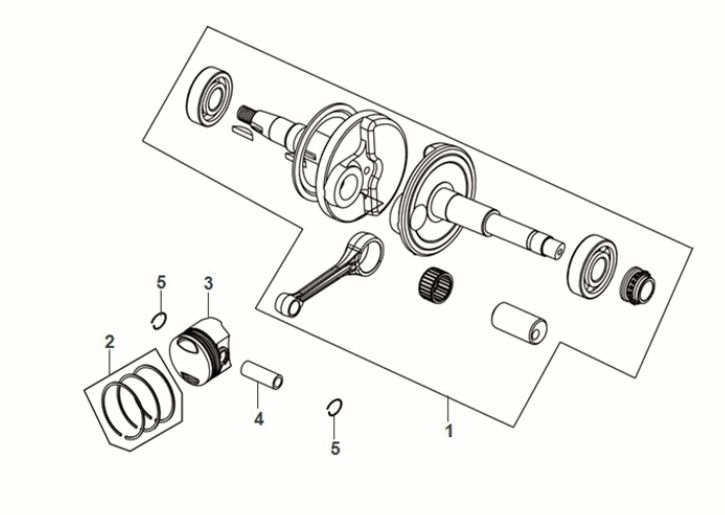 5
3
2
4
5
1