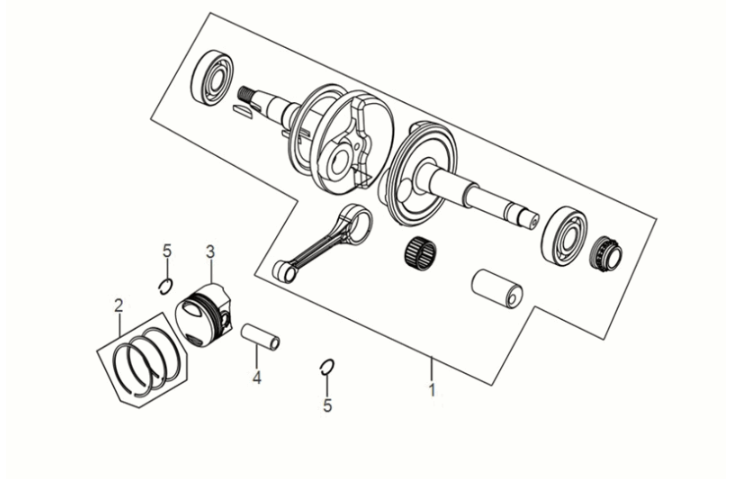 5
3
2
4
5
1