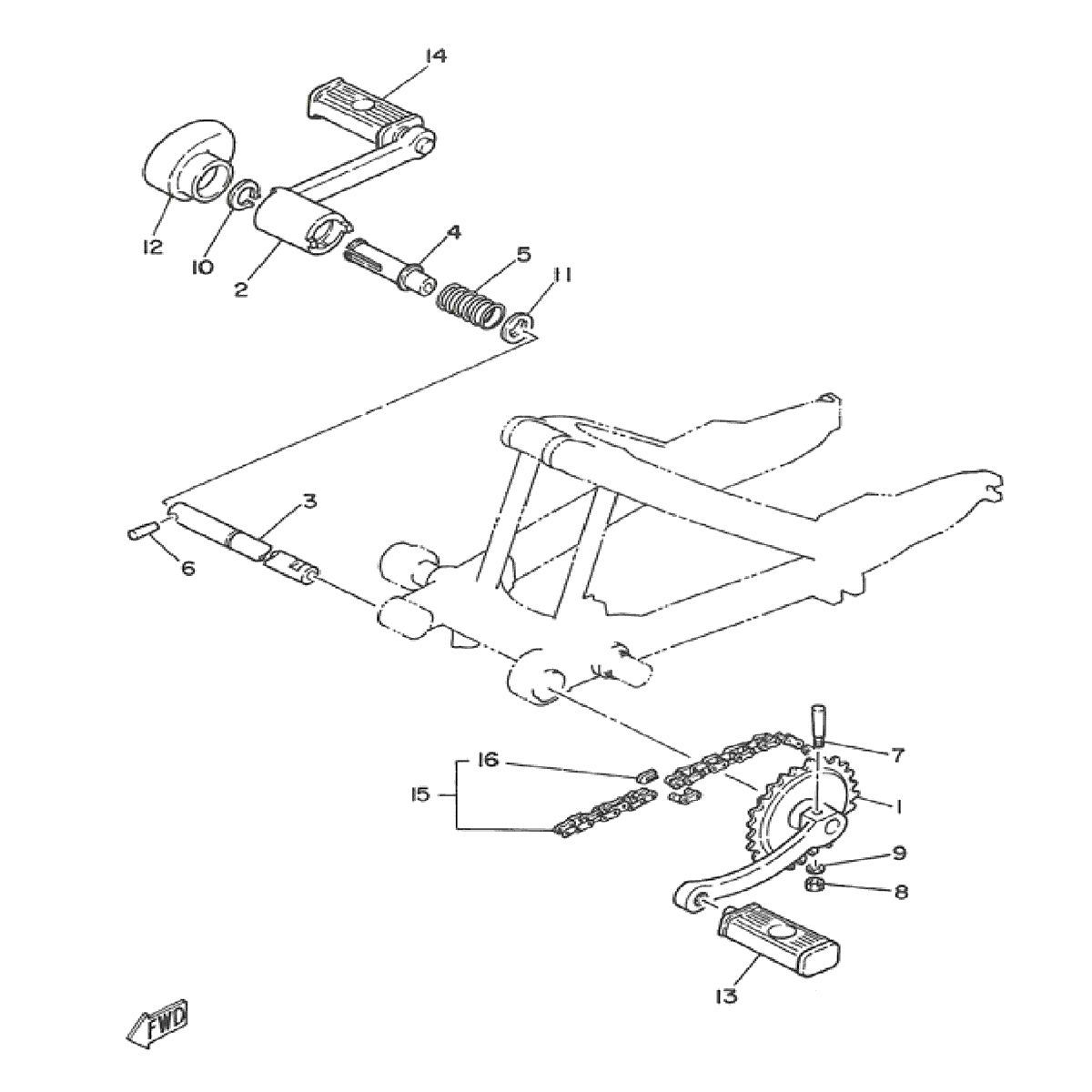 14
12
10
2
4
5
11
3
6
16
15
7
1
9
8
13
FWD