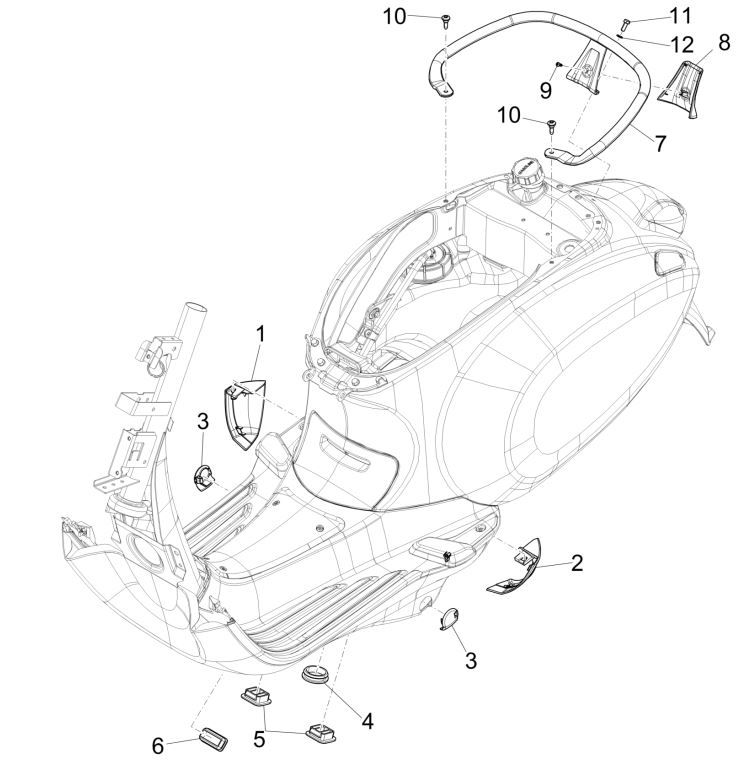 10
11
12
8
9
10
7
1
3
2
3
4
5
6