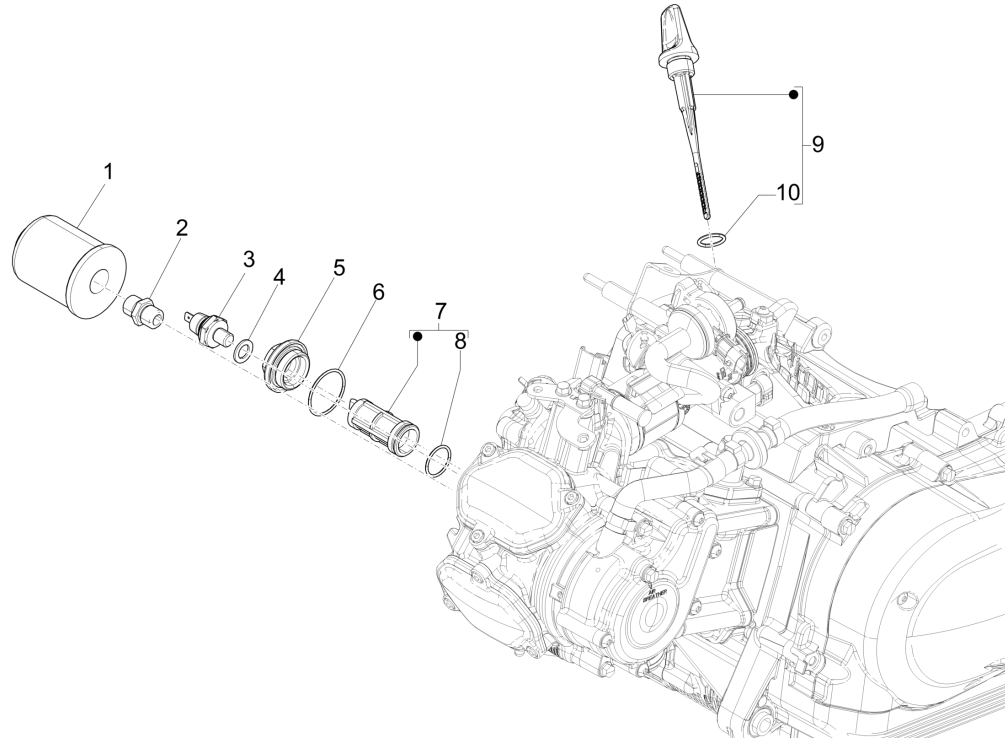 1
2
3
4
5
6
7
8
9
10