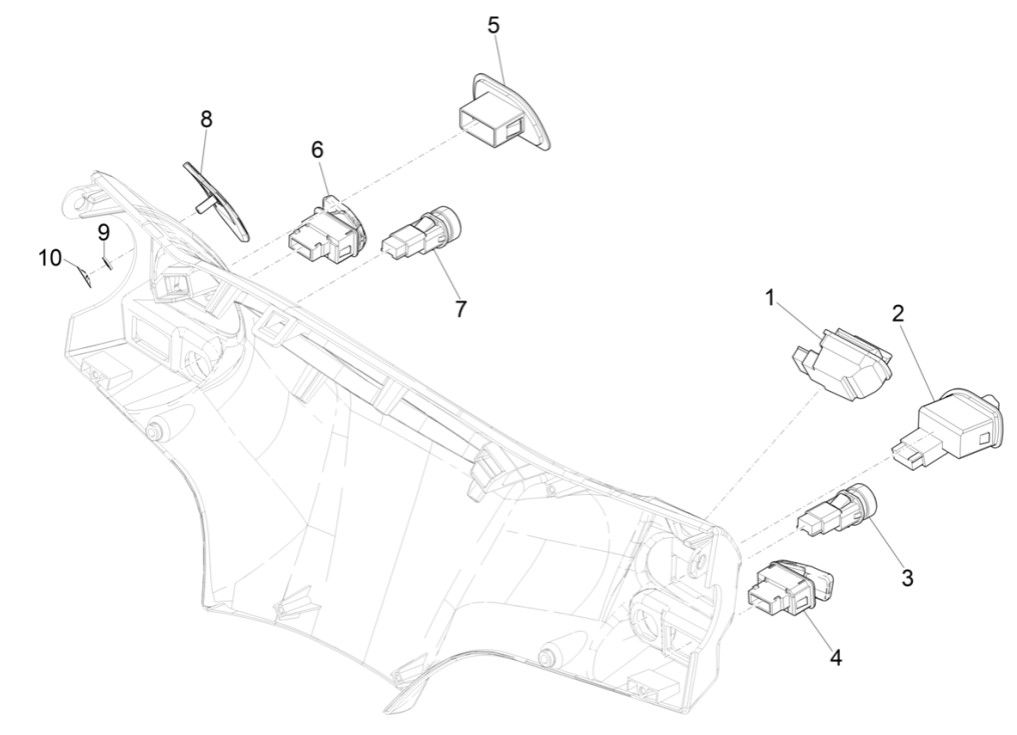 5
8
6
10
9
7
1
2
3
4