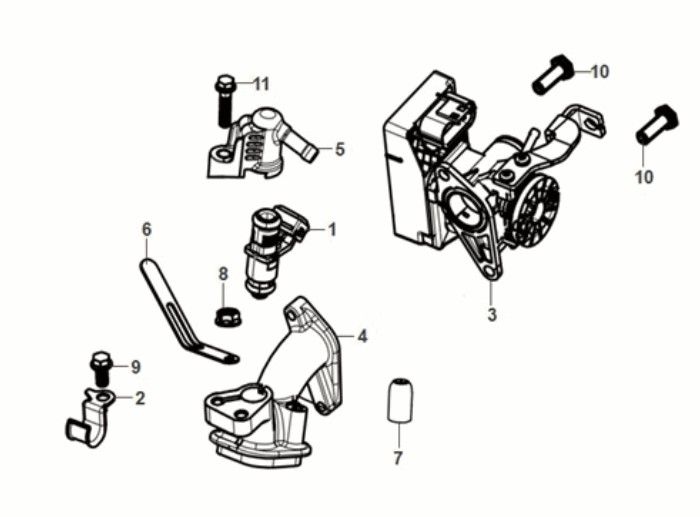 11
10
5
10
6
1
8
3
4
9
2
7