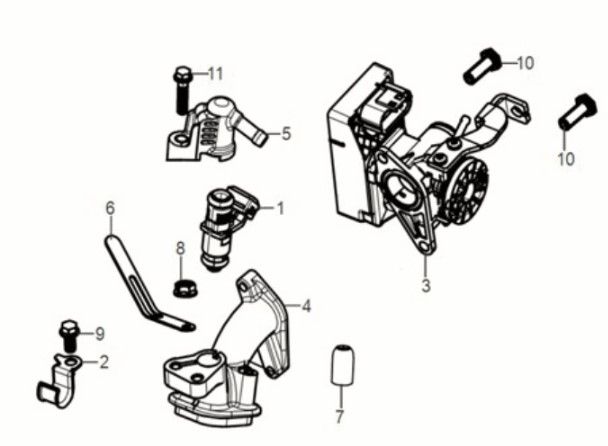 11
10
5
10
6
1
8
3
4
9
2
7