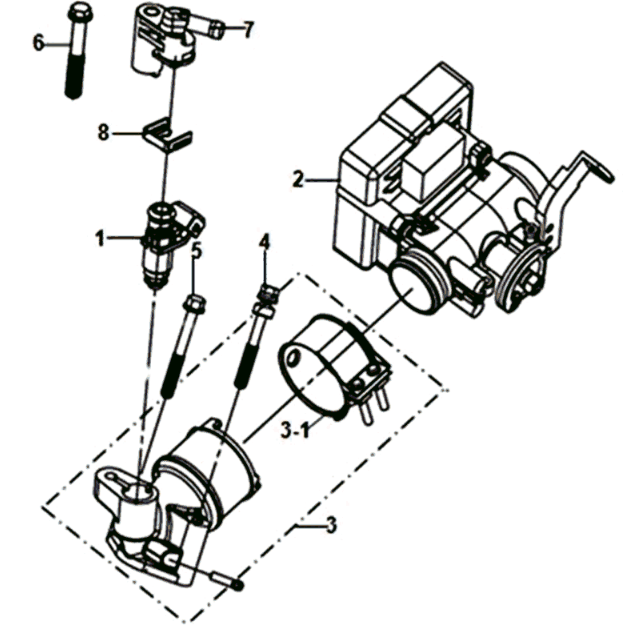 6
7
8
2
1
5
4
3-1
3