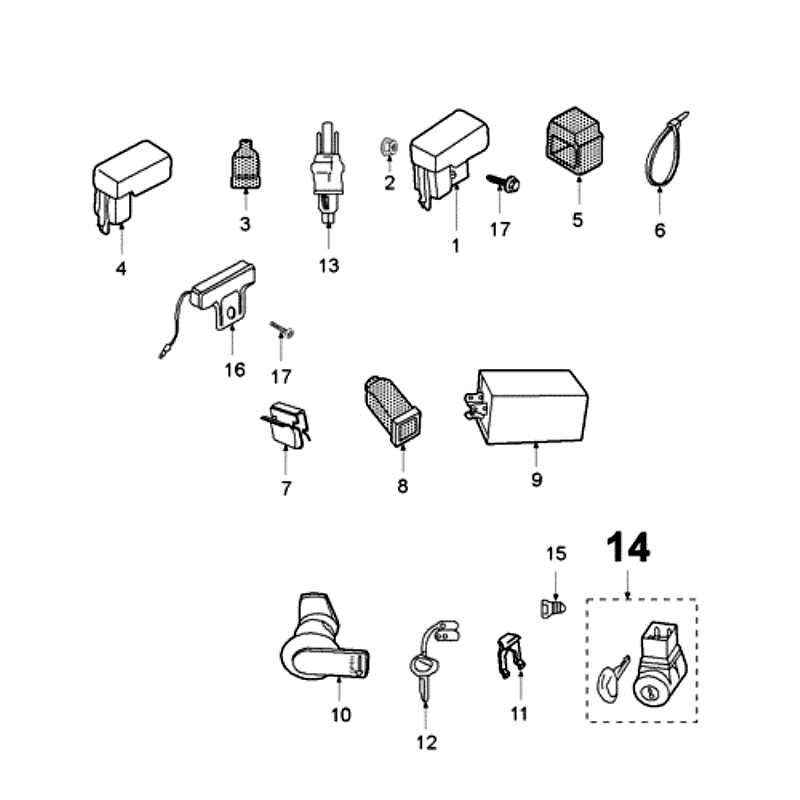 4
3
13
2
1
17
5
6
16
17
7
8
9
15
14
10
12
11