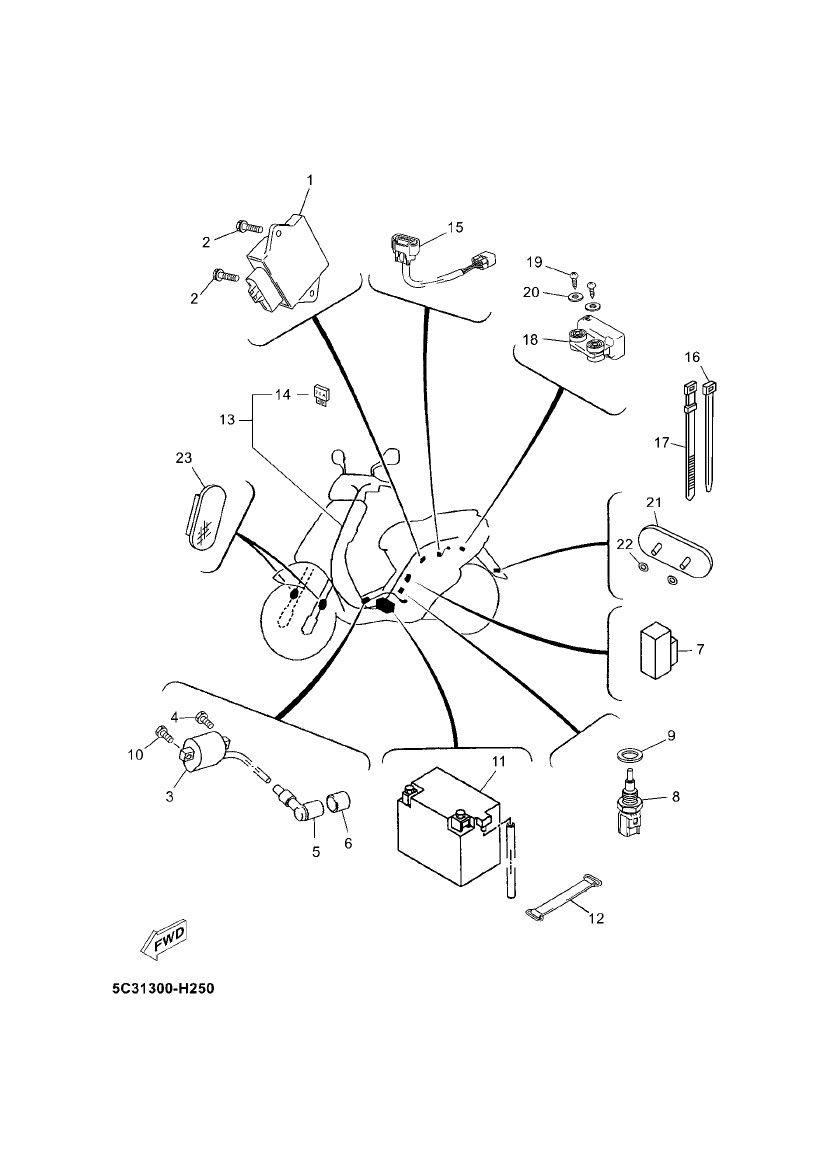 1
2
2
15
19
20
18
16
17
14
13
23
21
22
7
4
10
3
5
6
11
9
8
12
FWD
5C31300-H250