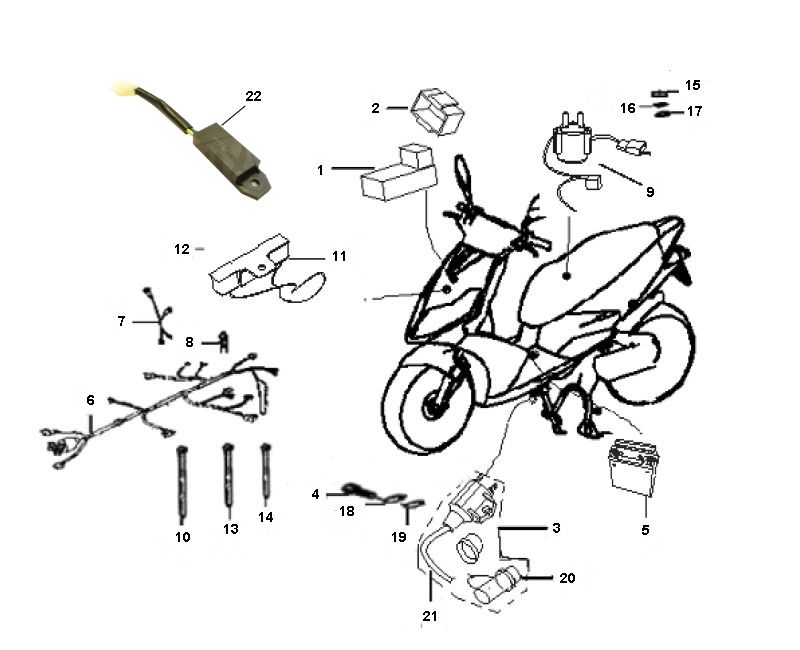 22
2
15
16
17
1
9
12
11
7
8
6
10
13
14
4
18
19
3
5
20
21