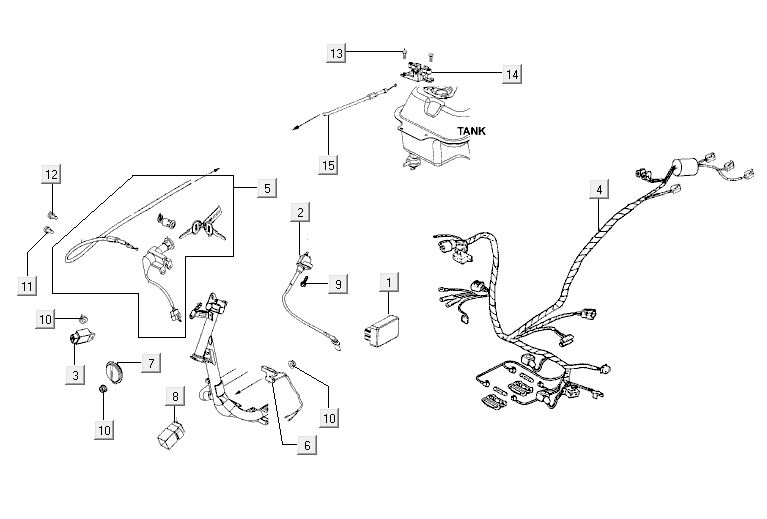 13
14
TANK
15
12
5
4
2
11
9
1
10
3
7
10
8
10
6