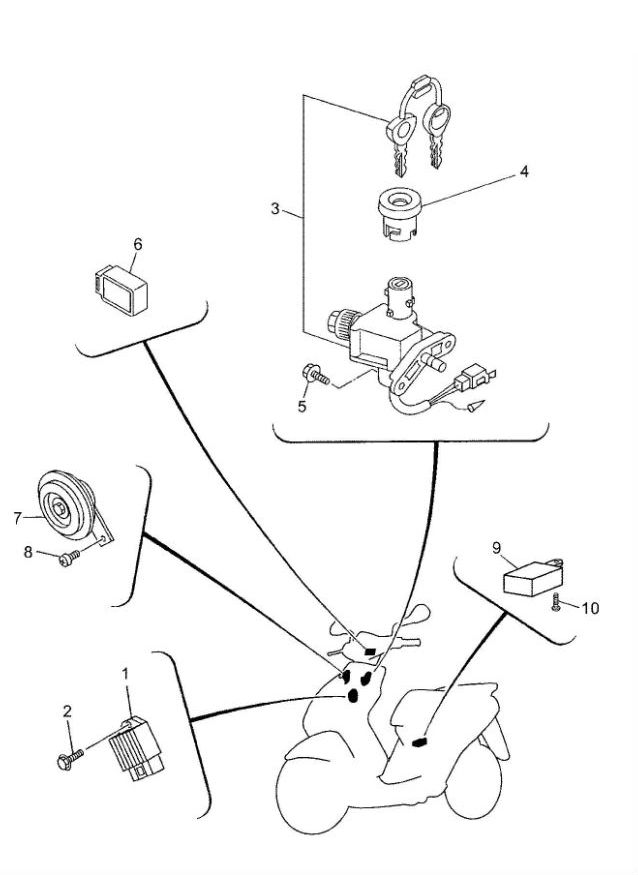 4
3
6
5
7
8
9
10
1
2