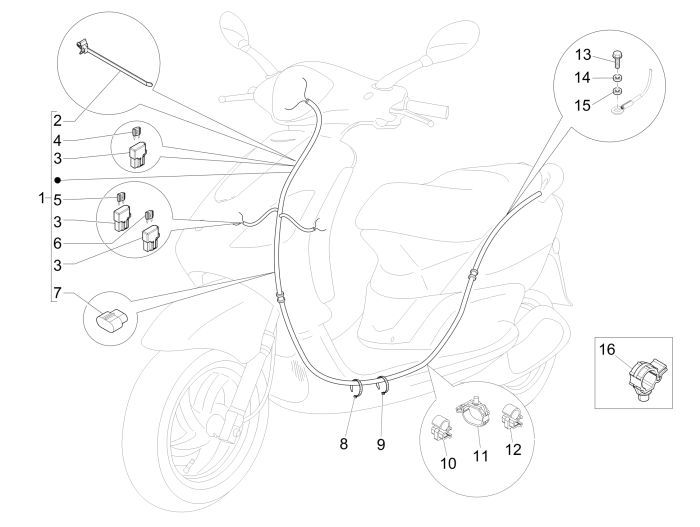 2
4
3
1
5
3
6
3
7
13
14
15
16
8
9
10
11
12