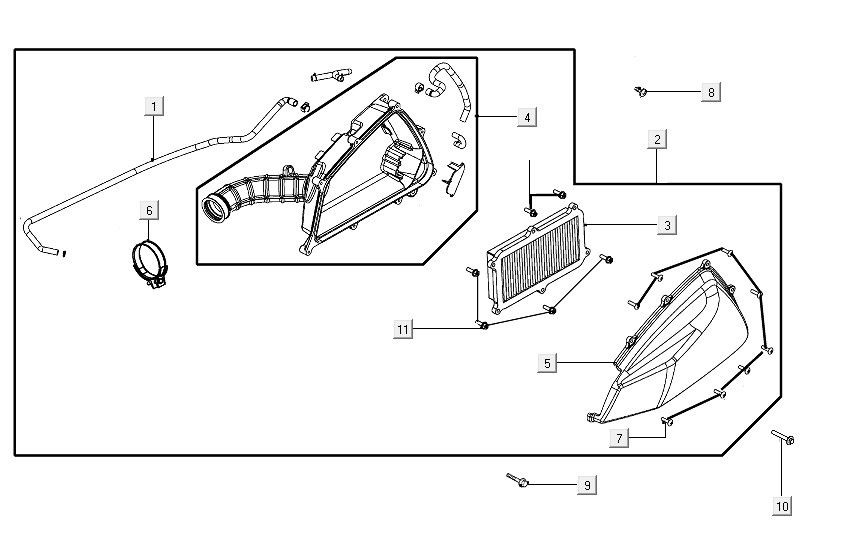 1
4
8
2
6
3
11
5
7
9
10