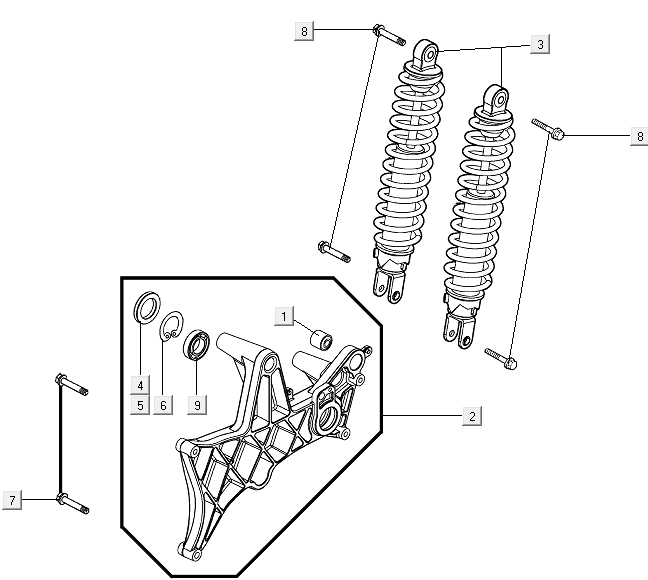 8
3
8
1
4
5
6
9
2
7