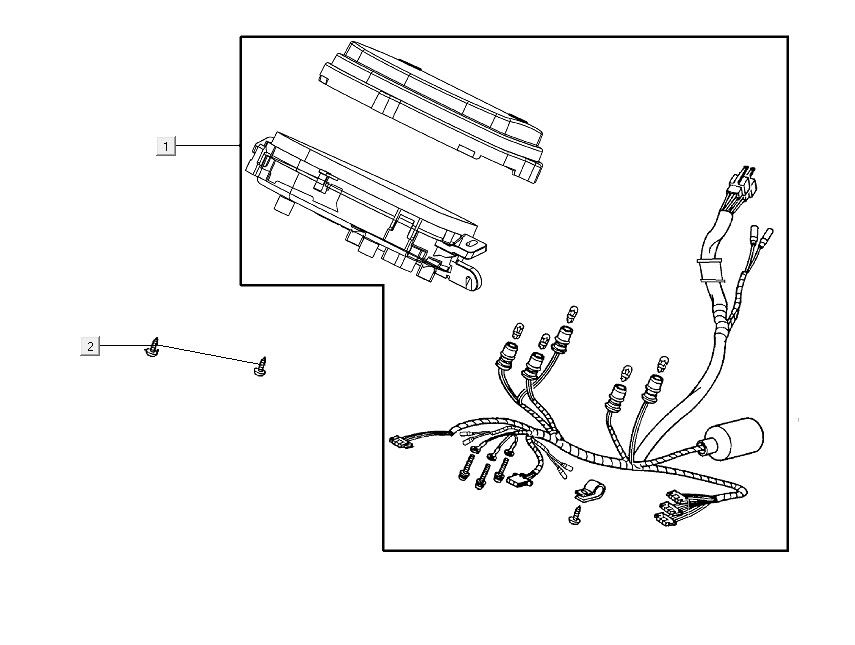 1

2