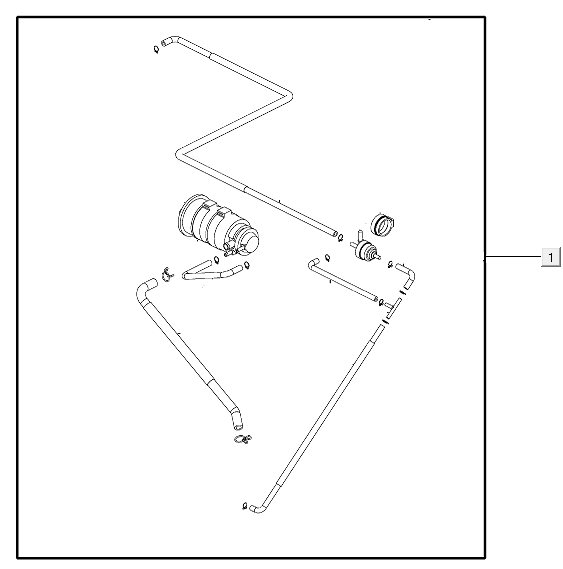 1