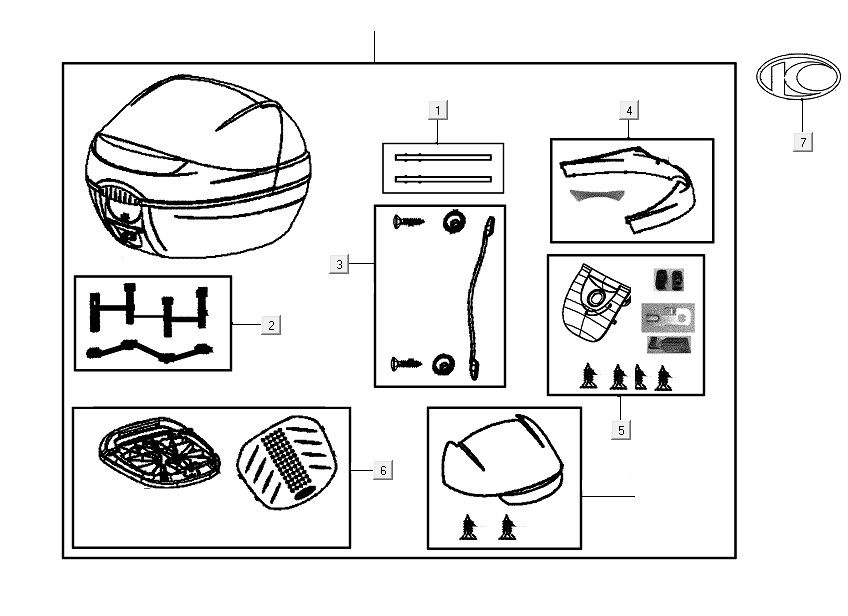 1
4
7
3
2
5
6