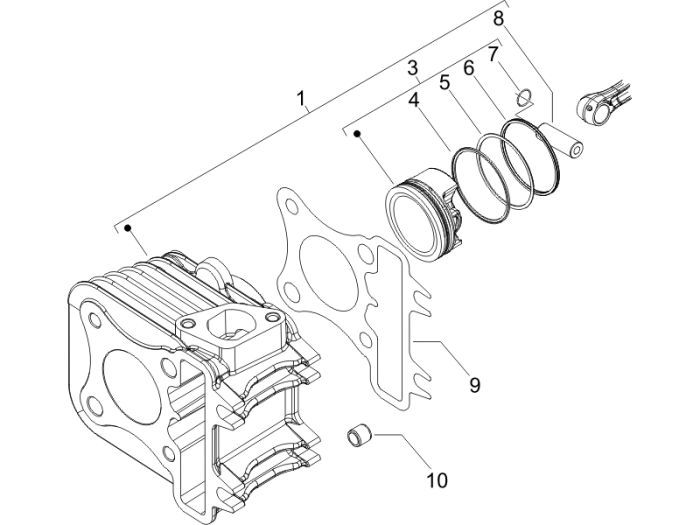 8
7
3
6
5
1
4
9
10