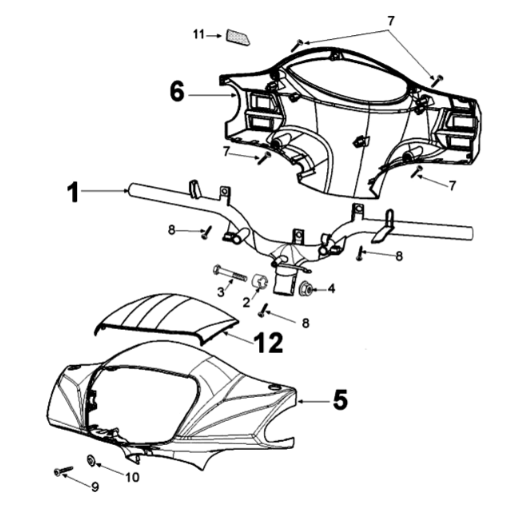 11
7
6
7
7
1
8
8
3
2
4
8
12
5
10
9