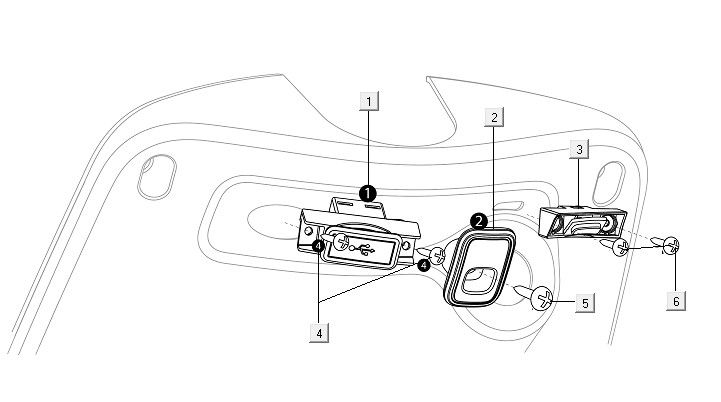 1
2
3
1
2
4
4
5
6
4