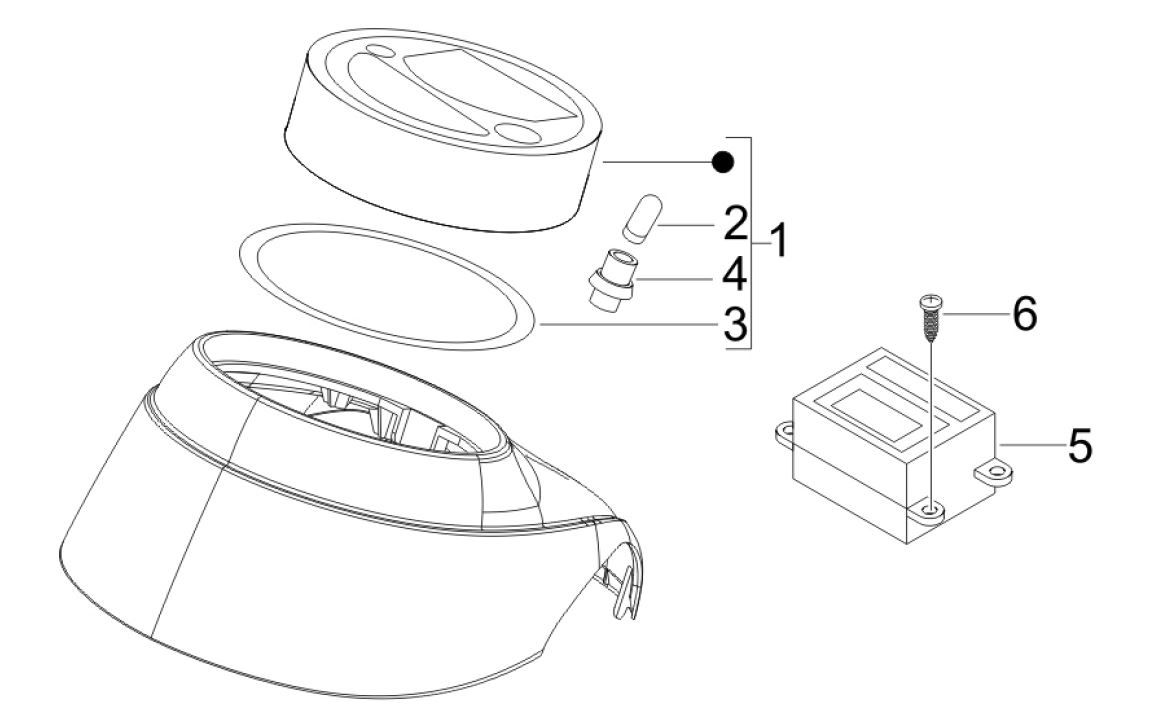 2
1
4
3
6
5