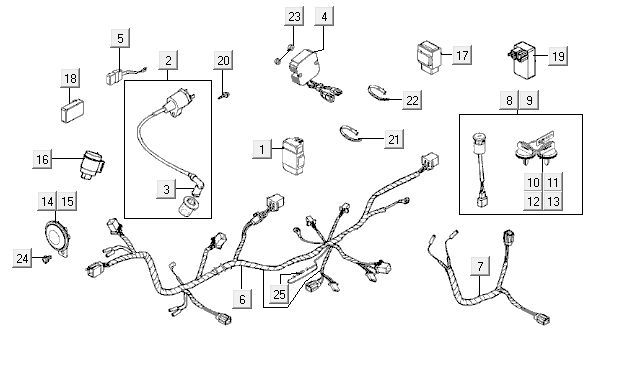 23
4
5
2
20
17
19
18
22
8
9
1
21
16
3
10
11
12
13
14
15
24
6
25
7